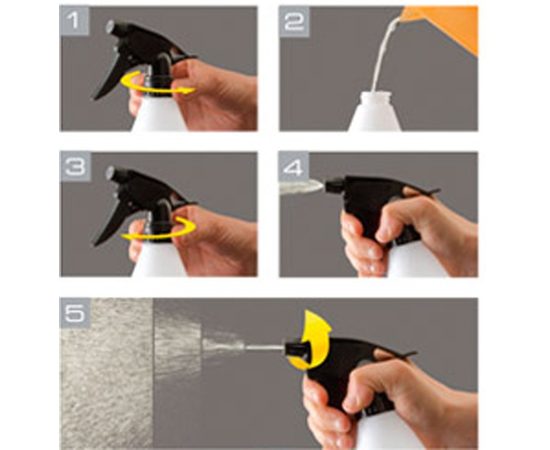 1

2

3

4

5