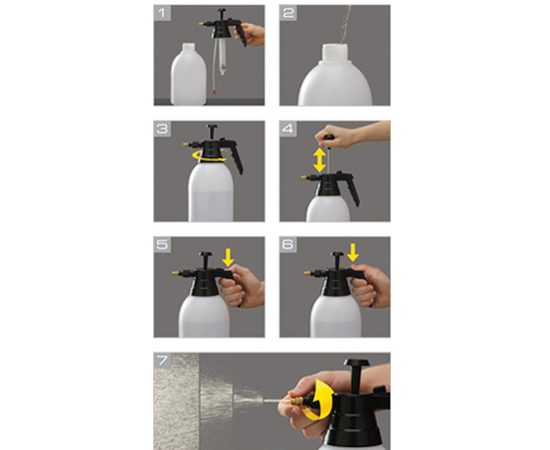 1
2
3
4
5
6
7