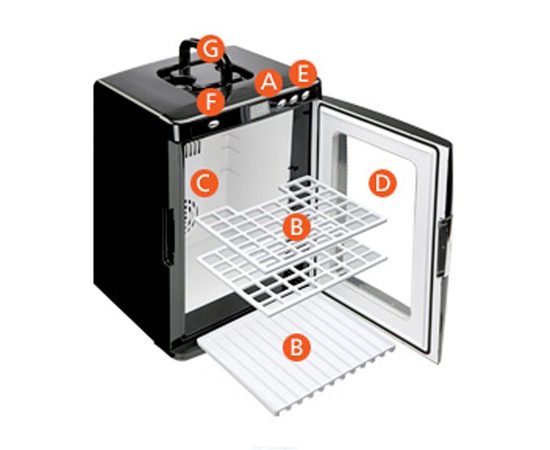 G
A
E
F
C
D
B
B