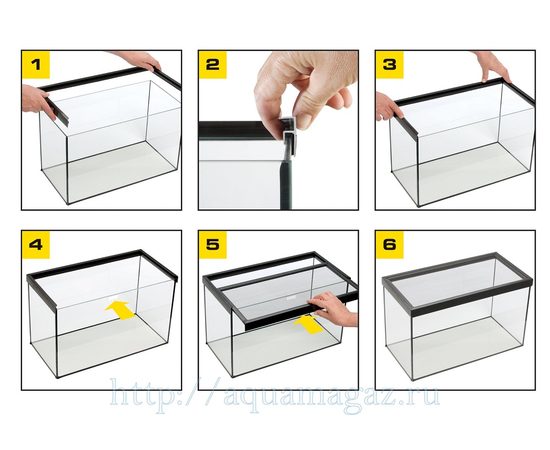 1

2

3

4

5

6

http://aquamagaz.ru