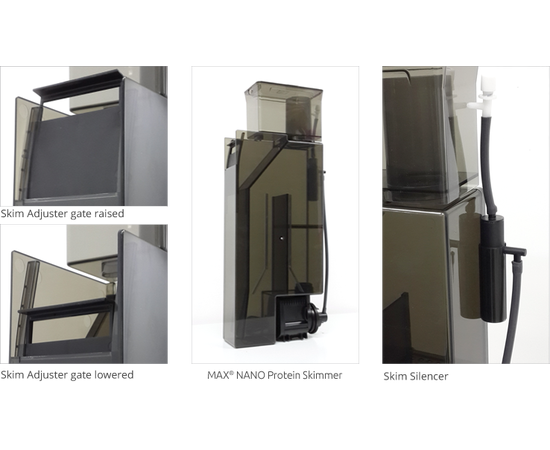 Skim Adjuster gate raised

Skim Adjuster gate lowered

MAX® NANO Protein Skimmer

Skim Silencer