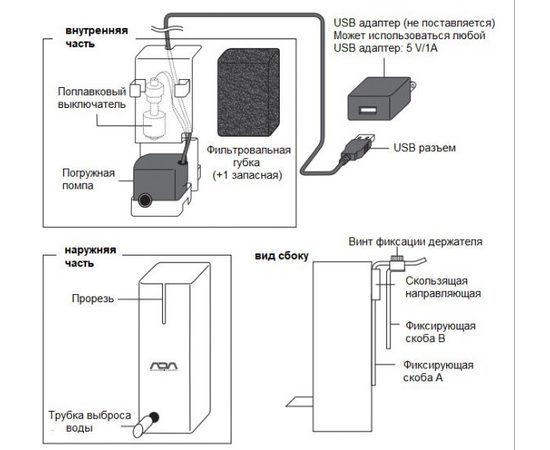 внутренняя часть

Поплавковый выключатель

Погружная помпа

Фильтровальная губка (+1 запасная)

USB адаптер (не поставляется) Может использоваться любой USB адаптер: 5 V/1A

USB разъем

наружняя часть

Прорезь

ADA

Трубка выброса воды

вид сбоку

Винт фиксации держателя

Скользящая направляющая

Фиксирующая скоба B

Фиксирующая скоба A