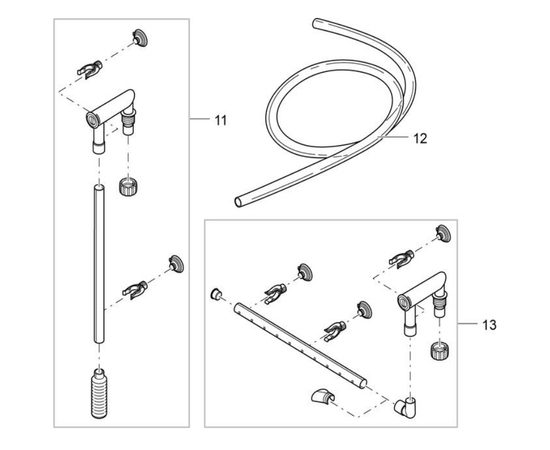 11

12

13