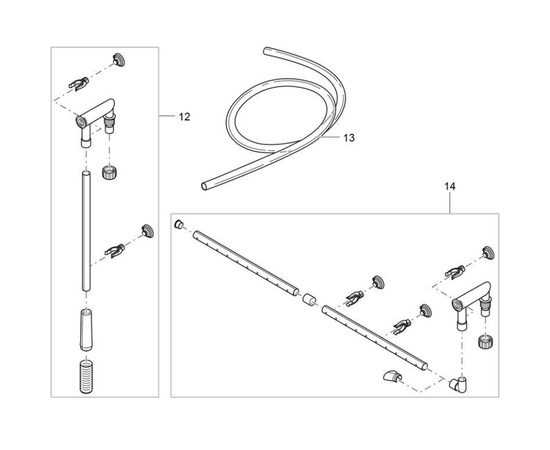 12

13

14