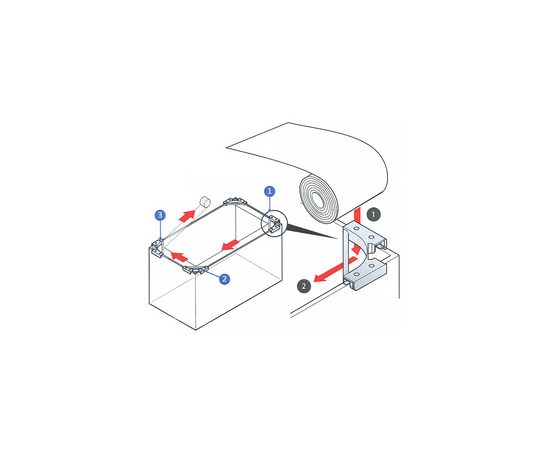 1
3
2
1
2