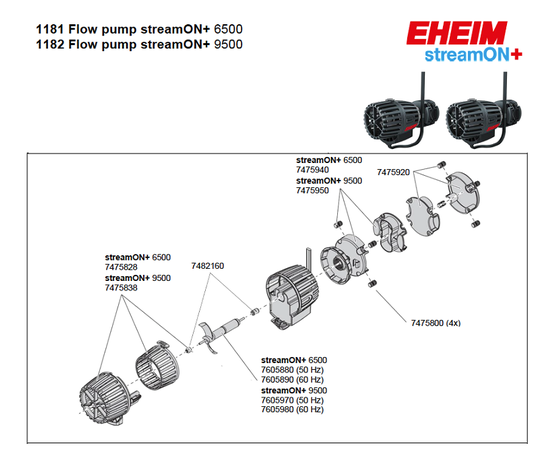 1181 Flow pump streamON+ 6500
1182 Flow pump streamON+ 9500

EHEIM
streamON+

streamON+ 6500
7475940
streamON+ 9500
7475950

7475920

streamON+ 6500
7475828
streamON+ 9500
7475838

7482160

7475800 (4x)

streamON+ 6500
7605880 (50 Hz)
7605890 (60 Hz)
streamON+ 9500
7605970 (50 Hz)
7605980 (60 Hz)